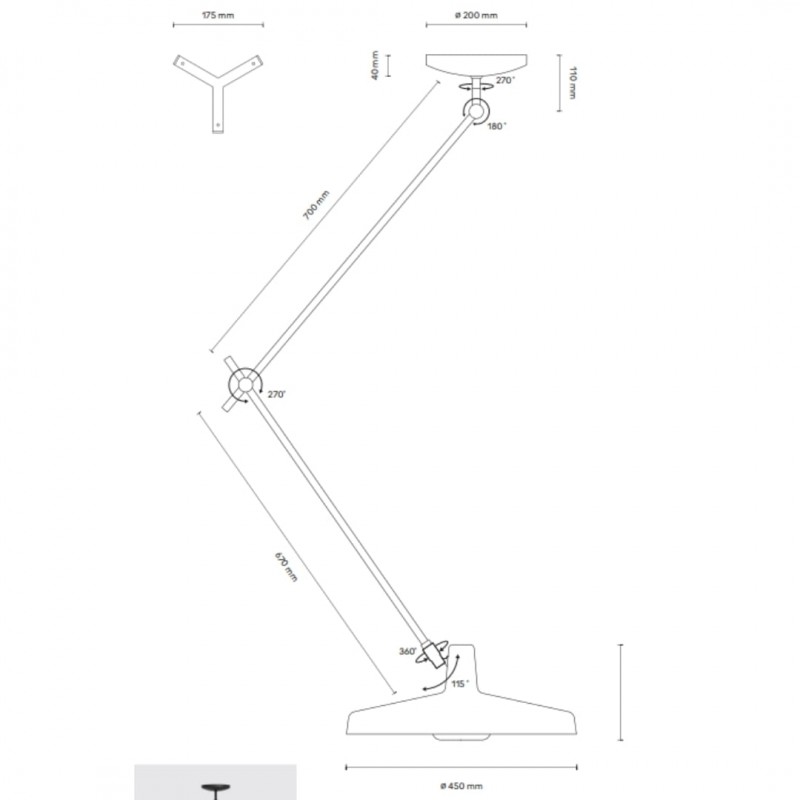 175 mm

ø 200 mm

40 mm

110 mm

270°

180°

700 mm

270°

670 mm

360°

115°

ø 450 mm